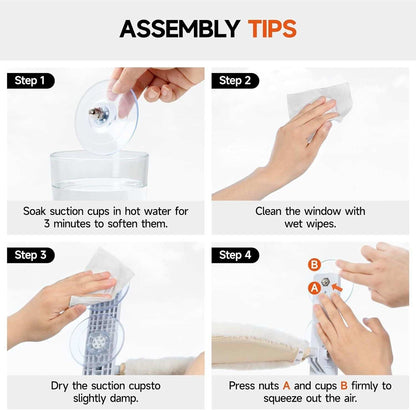 ASSEMBLY TIPS

Step 1

Soak suction cups in hot water for 3 minutes to soften them.

Step 2

Clean the window with wet wipes.

Step 3

Dry the suction cupsto slightly damp.

Step 4

B

A

Press nuts A and cups B firmly to squeeze out the air.